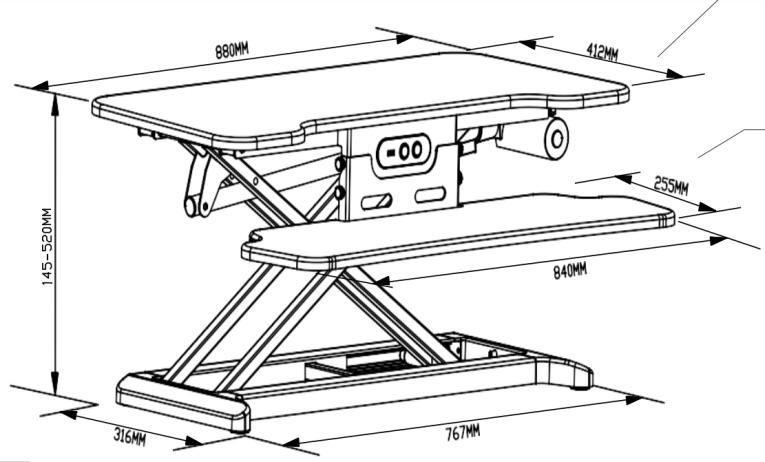 880MM
412MM
255MM
145-520MM
840MM
316MM
767MM