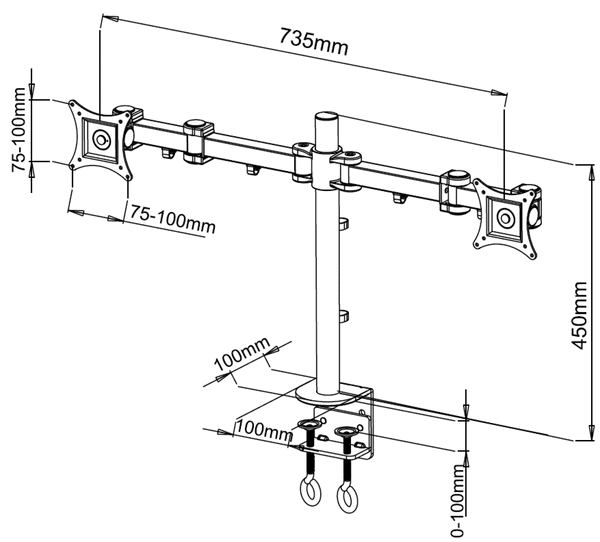 735mm

75-100mm

75-100mm

450mm

100mm

100mm

0-100mm