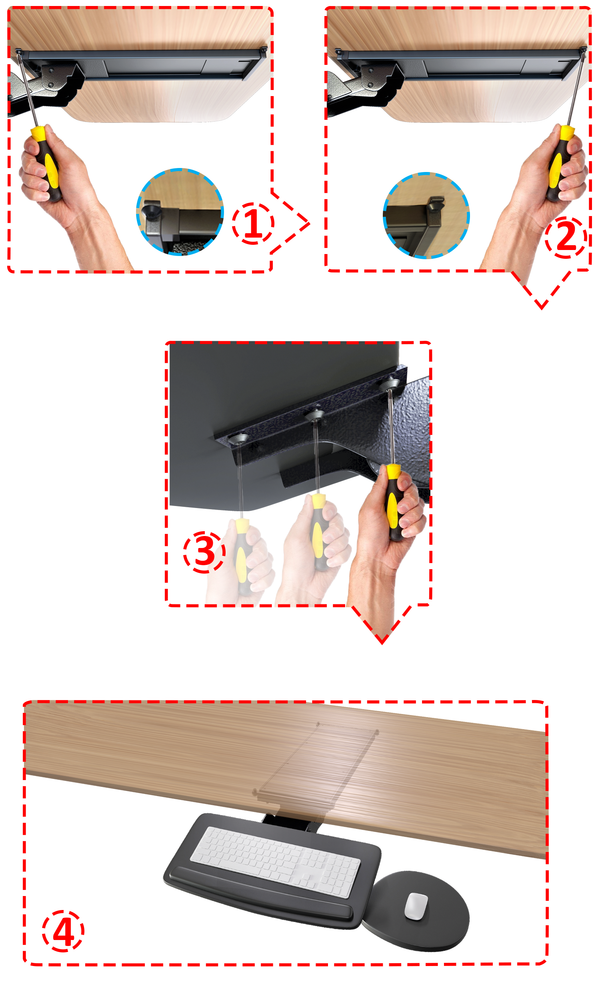 1

2

3

4