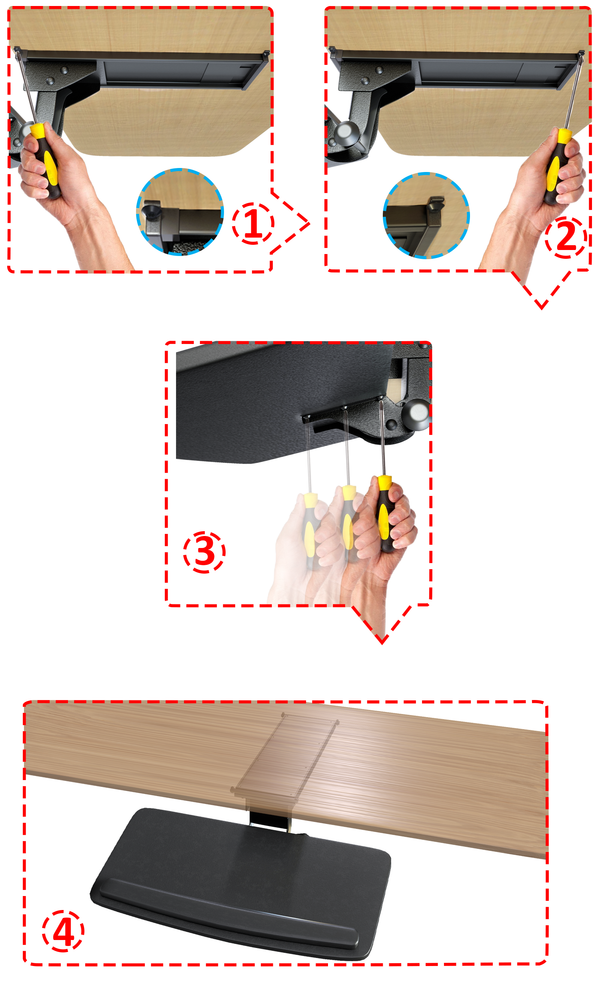 1

2

3

4