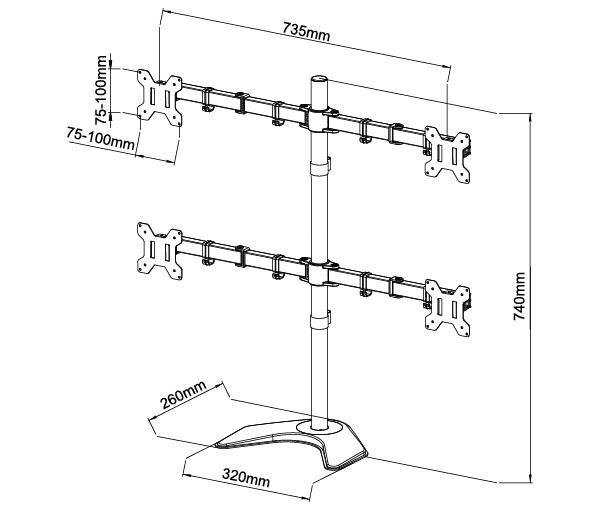 735mm

75-100mm

75-100mm

740mm

260mm

320mm